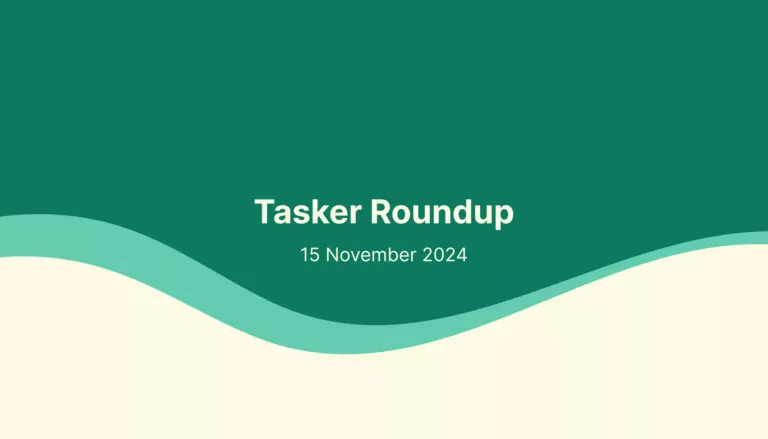 Tasker Roundup

15 November 2024